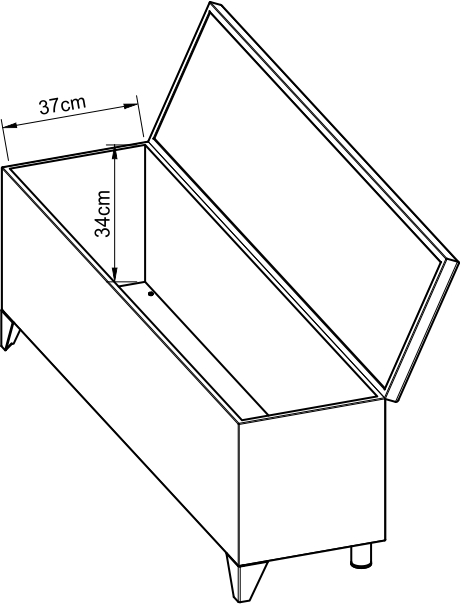 37cm
34cm